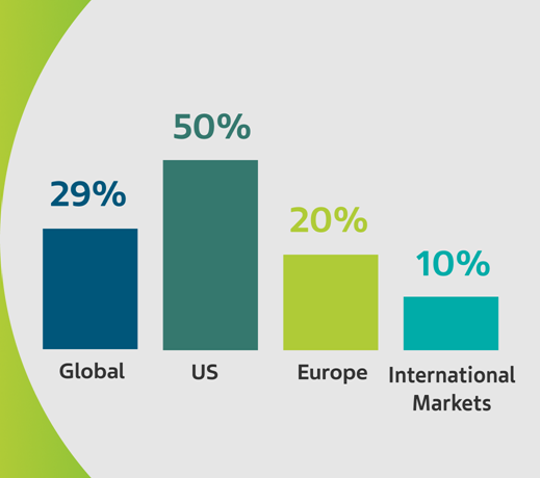 29%
Global

50%
US

20%
Europe

10%
International Markets